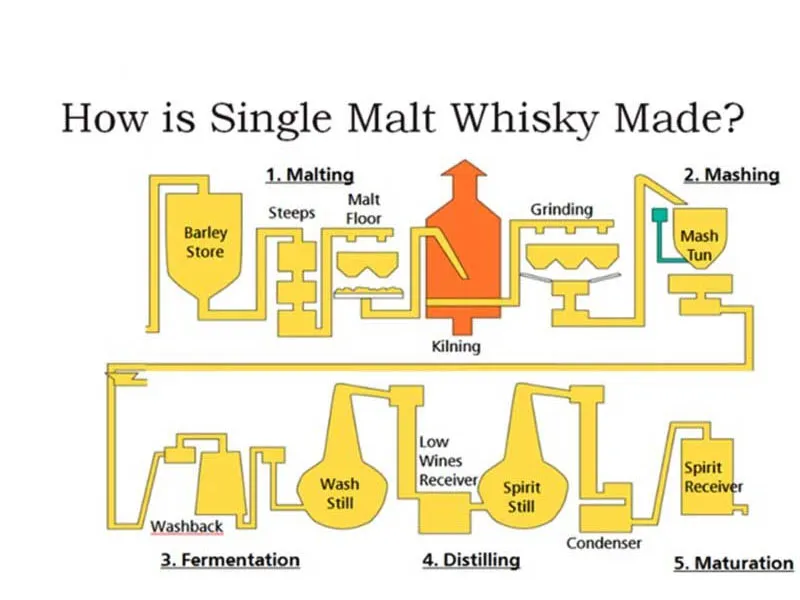 How is Single Malt Whisky Made?

1. Malting

2. Mashing

Barley Store

Steeps

Malt Floor

Kilning

Grinding

Mash Tun

Washback

Wash Still

Low Wines Receiver

Spirit Still

Condenser

Spirit Receiver

3. Fermentation

4. Distilling

5. Maturation